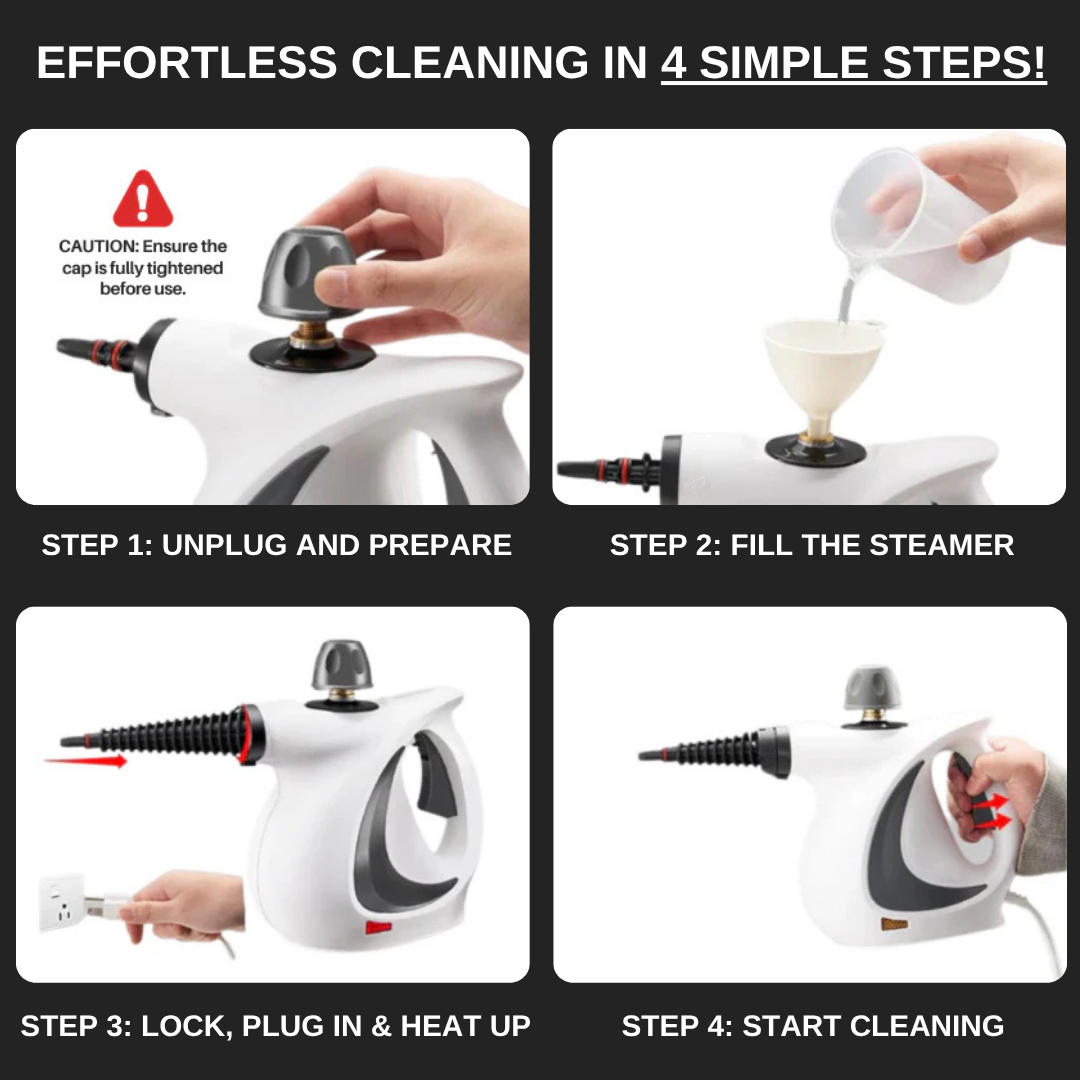 EFFORTLESS CLEANING IN 4 SIMPLE STEPS!

CAUTION: Ensure the cap is fully tightened before use.

STEP 1: UNPLUG AND PREPARE

STEP 2: FILL THE STEAMER

STEP 3: LOCK, PLUG IN & HEAT UP

STEP 4: START CLEANING